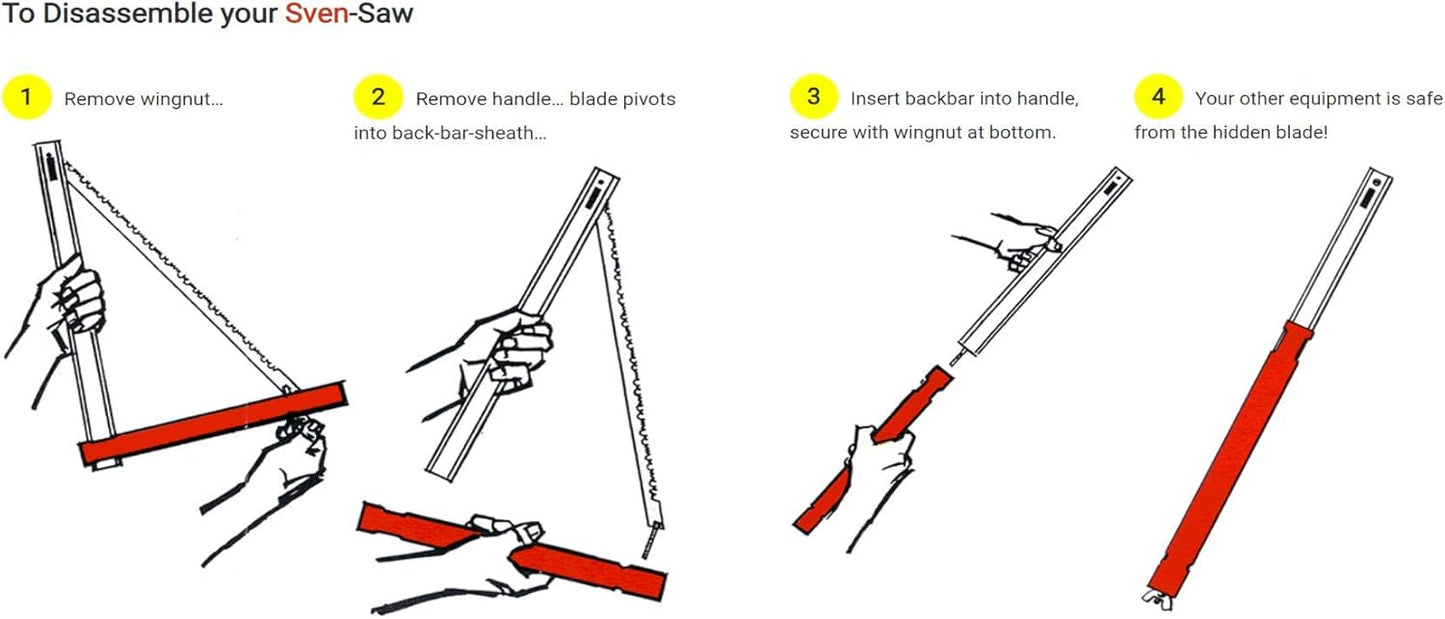 To Disassemble your Sven-Saw

1 Remove wingnut...

2 Remove handle... blade pivots into back-bar-sheath...

3 Insert backbar into handle, secure with wingnut at bottom.

4 Your other equipment is safe from the hidden blade!